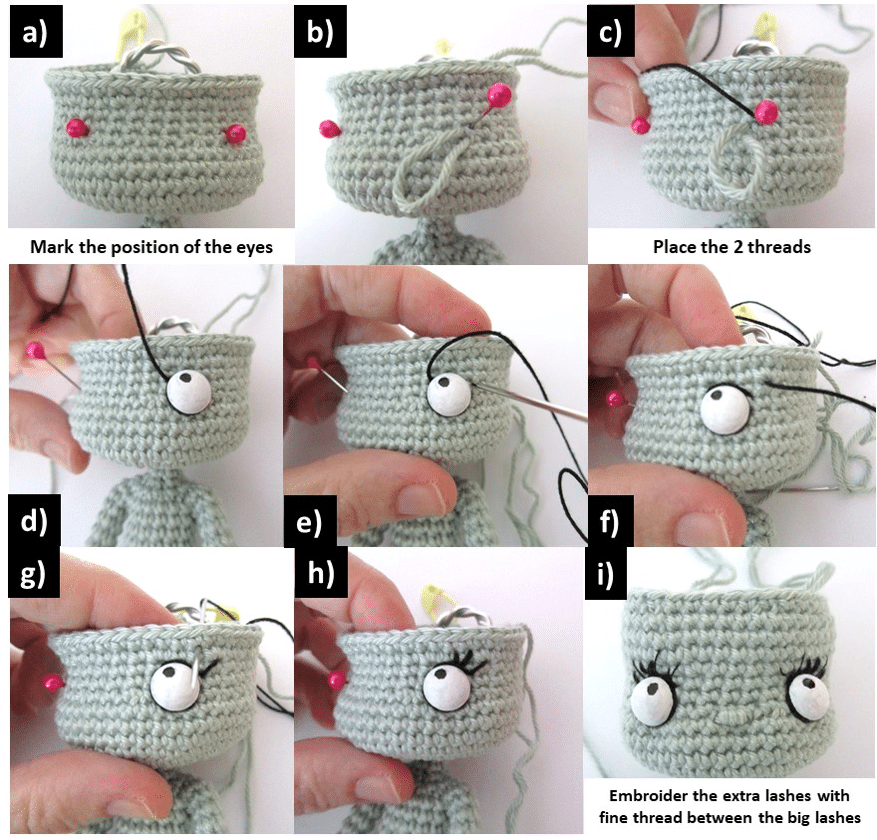 a)

b)

c)

Mark the position of the eyes

Place the 2 threads

d)

e)

f)

g)

h)

i)

Embroider the extra lashes with fine thread between the big lashes